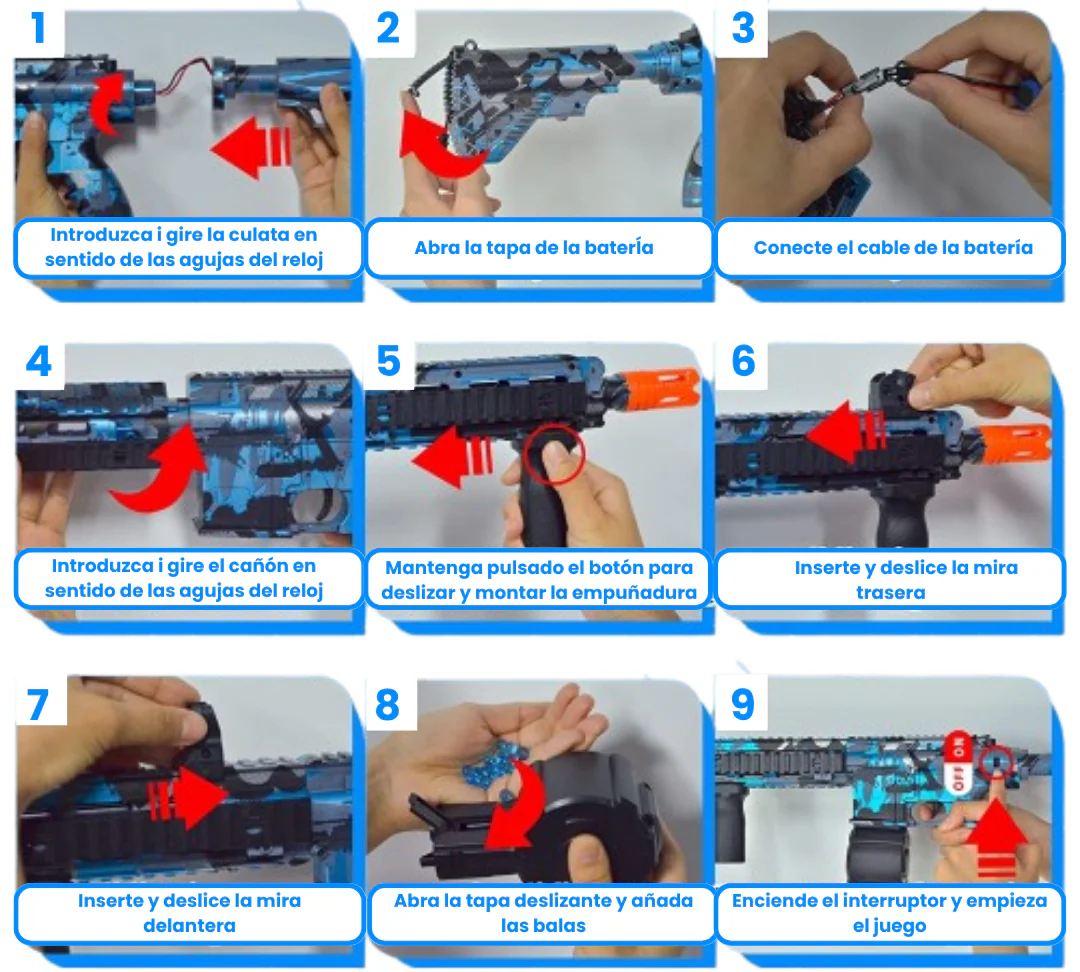 1

Introduzca i gire la culata en sentido de las agujas del reloj

2

Abra la tapa de la batería

3

Conecte el cable de la batería

4

Introduzca i gire el cañón en sentido de las agujas del reloj

5

Mantenga pulsado el botón para deslizar y montar la empuñadura

6

Inserte y deslice la mira trasera

7

Inserte y deslice la mira delantera

8

Abra la tapa deslizante y añada las balas

9

ON

OFF

Enciende el interruptor y empieza el juego